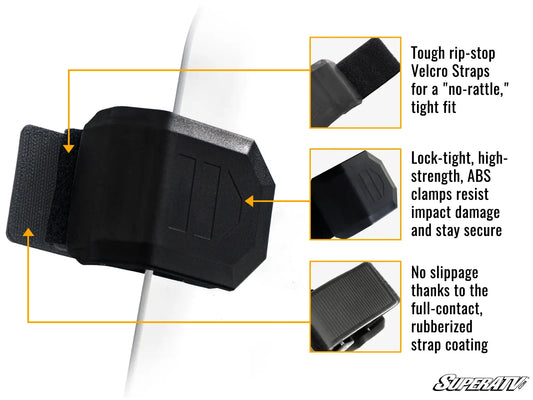 Tough rip-stop Velcro Straps for a "no-rattle," tight fit

Lock-tight, high-strength, ABS clamps resist impact damage and stay secure

No slippage thanks to the full-contact, rubberized strap coating

SUPERATV