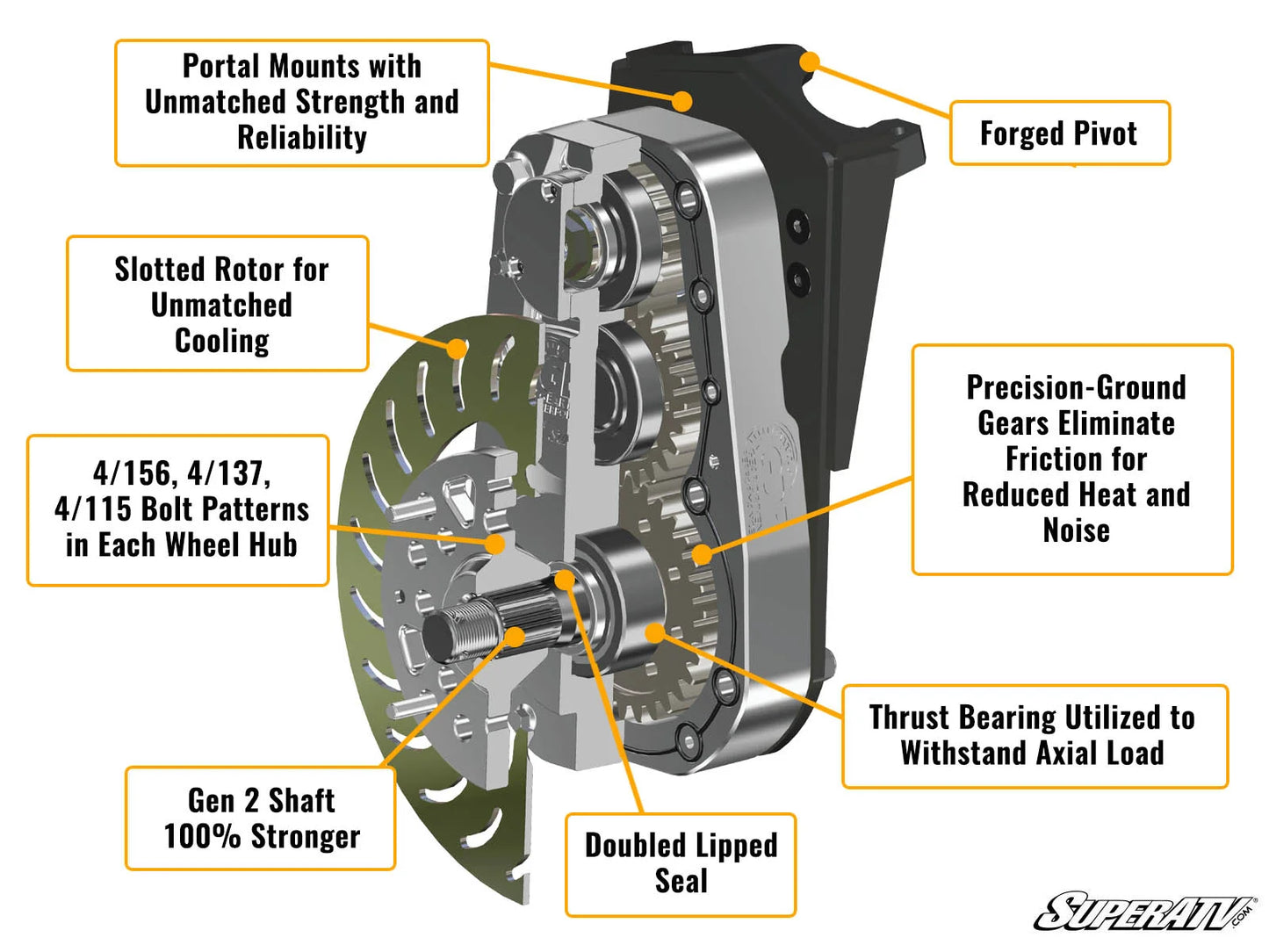 Portal Mounts with Unmatched Strength and Reliability

Forged Pivot

Slotted Rotor for Unmatched Cooling

Precision-Ground Gears Eliminate Friction for Reduced Heat and Noise

4/156, 4/137, 4/115 Bolt Patterns in Each Wheel Hub

Thrust Bearing Utilized to Withstand Axial Load

Gen 2 Shaft 100% Stronger

Doubled Lipped Seal

SUPERATV.COM