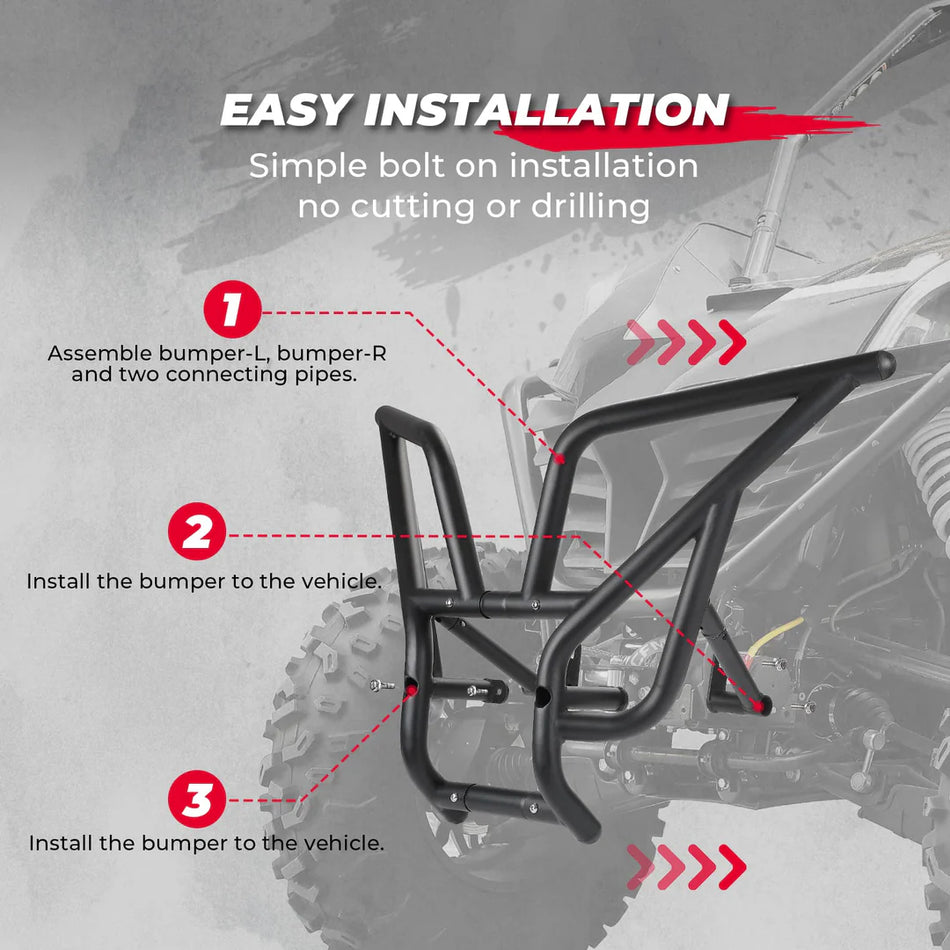 EASY INSTALLATION

Simple bolt on installation no cutting or drilling

1

Assemble bumper-L, bumper-R and two connecting pipes.

2

Install the bumper to the vehicle.

3

Install the bumper to the vehicle.