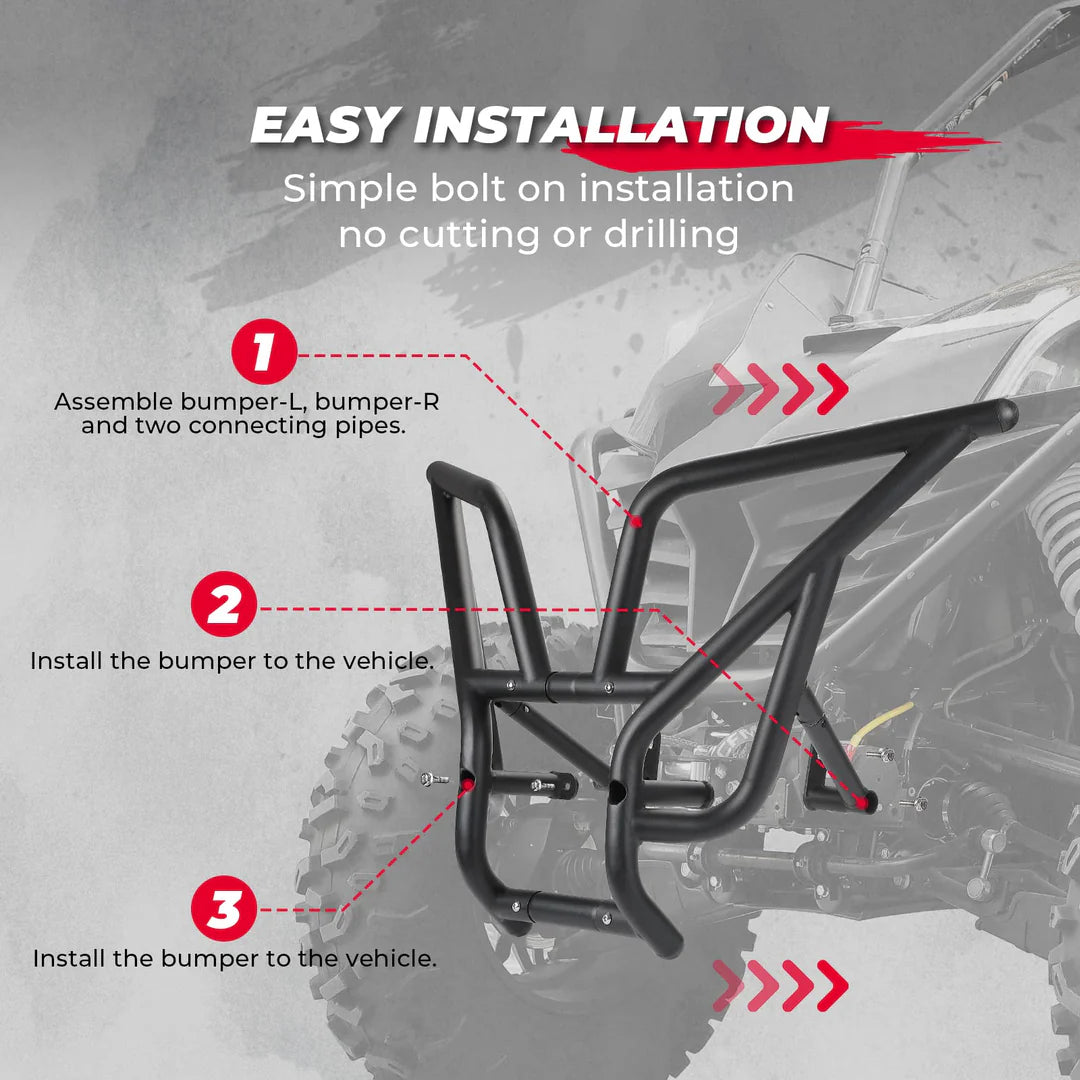 EASY INSTALLATION
Simple bolt on installation
no cutting or drilling

1
Assemble bumper-L, bumper-R and two connecting pipes.

2
Install the bumper to the vehicle.

3
Install the bumper to the vehicle.