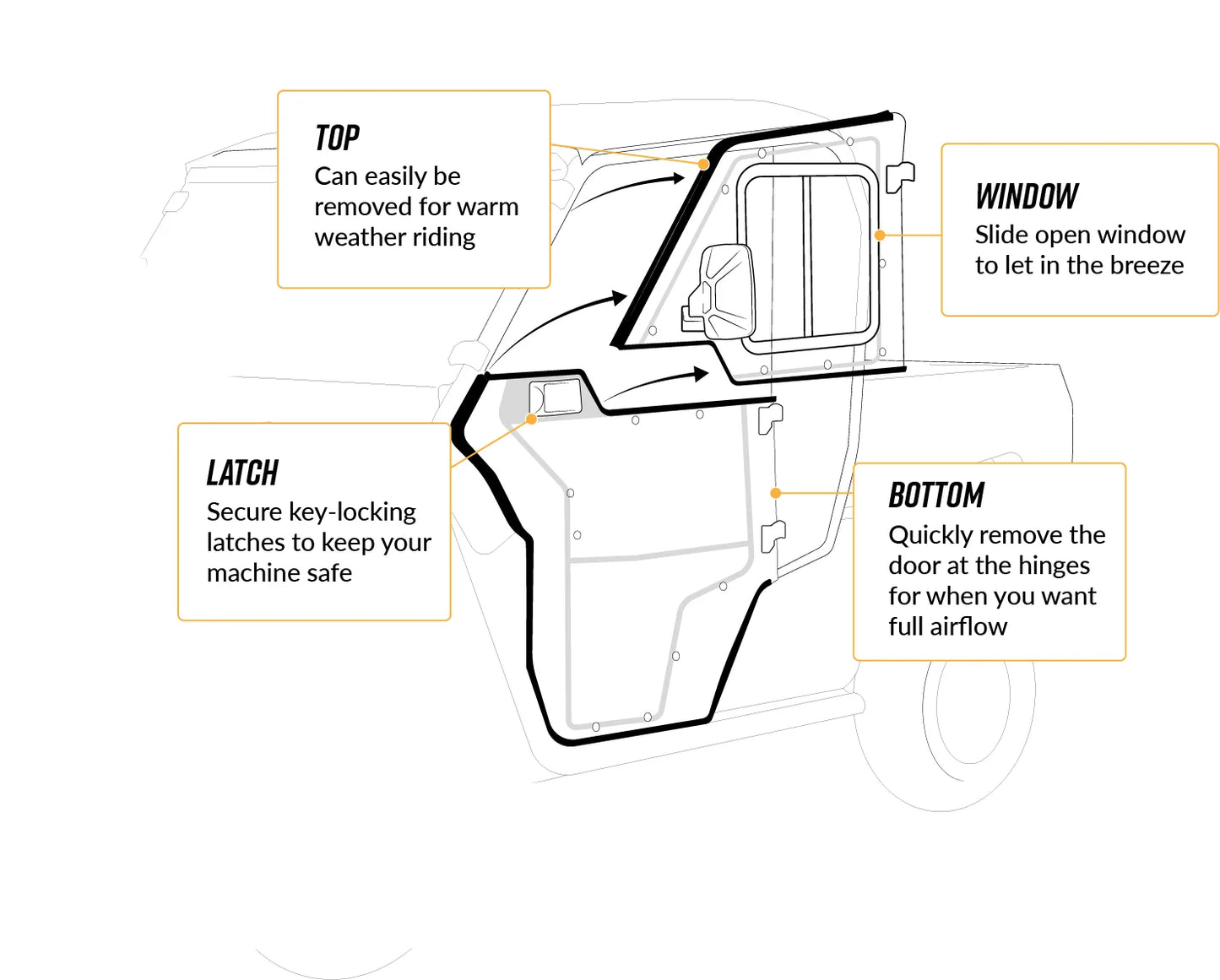 TOP
Can easily be removed for warm weather riding

WINDOW
Slide open window to let in the breeze

LATCH
Secure key-locking latches to keep your machine safe

BOTTOM
Quickly remove the door at the hinges for when you want full airflow