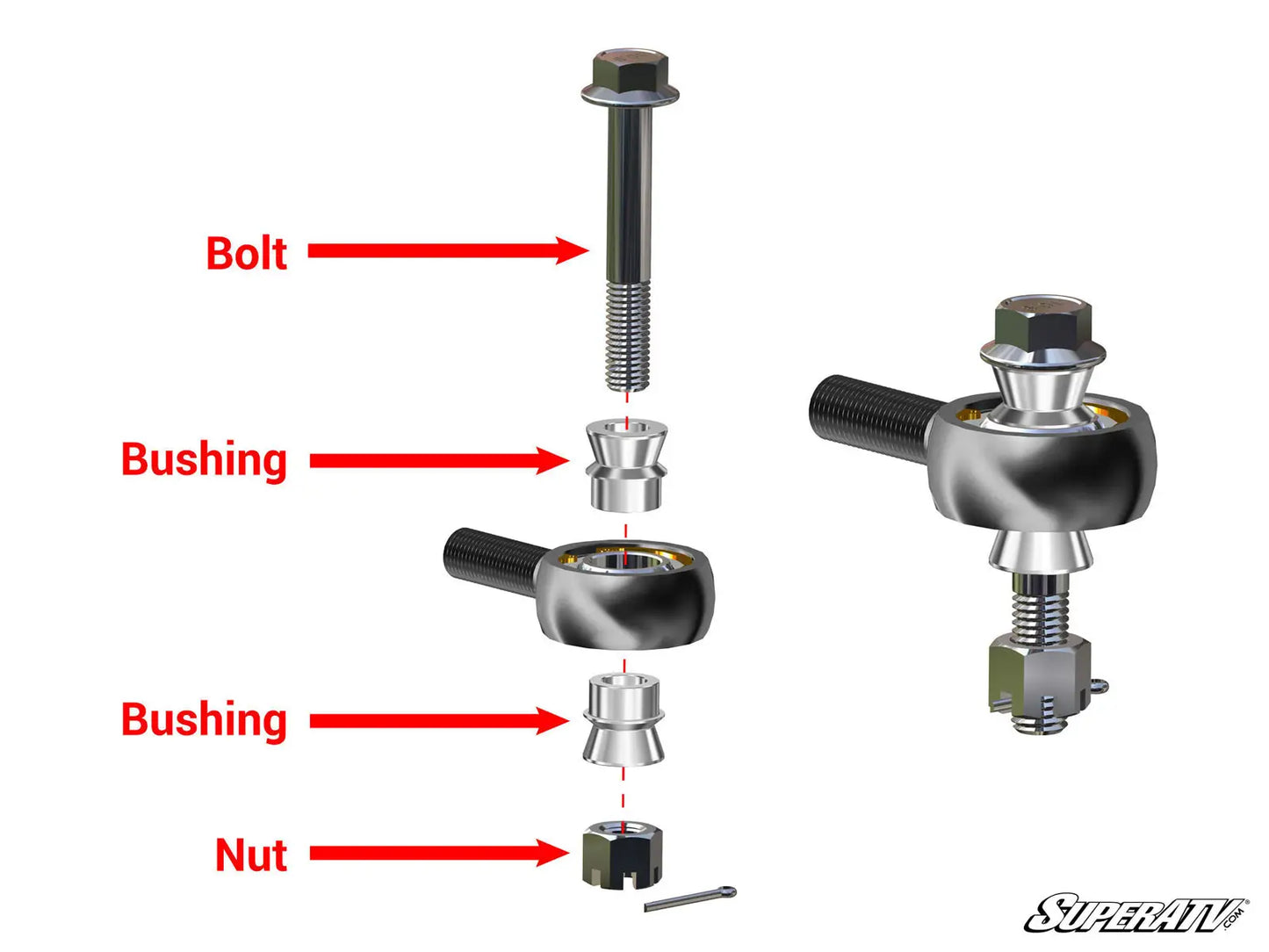 Bolt

Bushing

Bushing

Nut

SUPERATV.COM