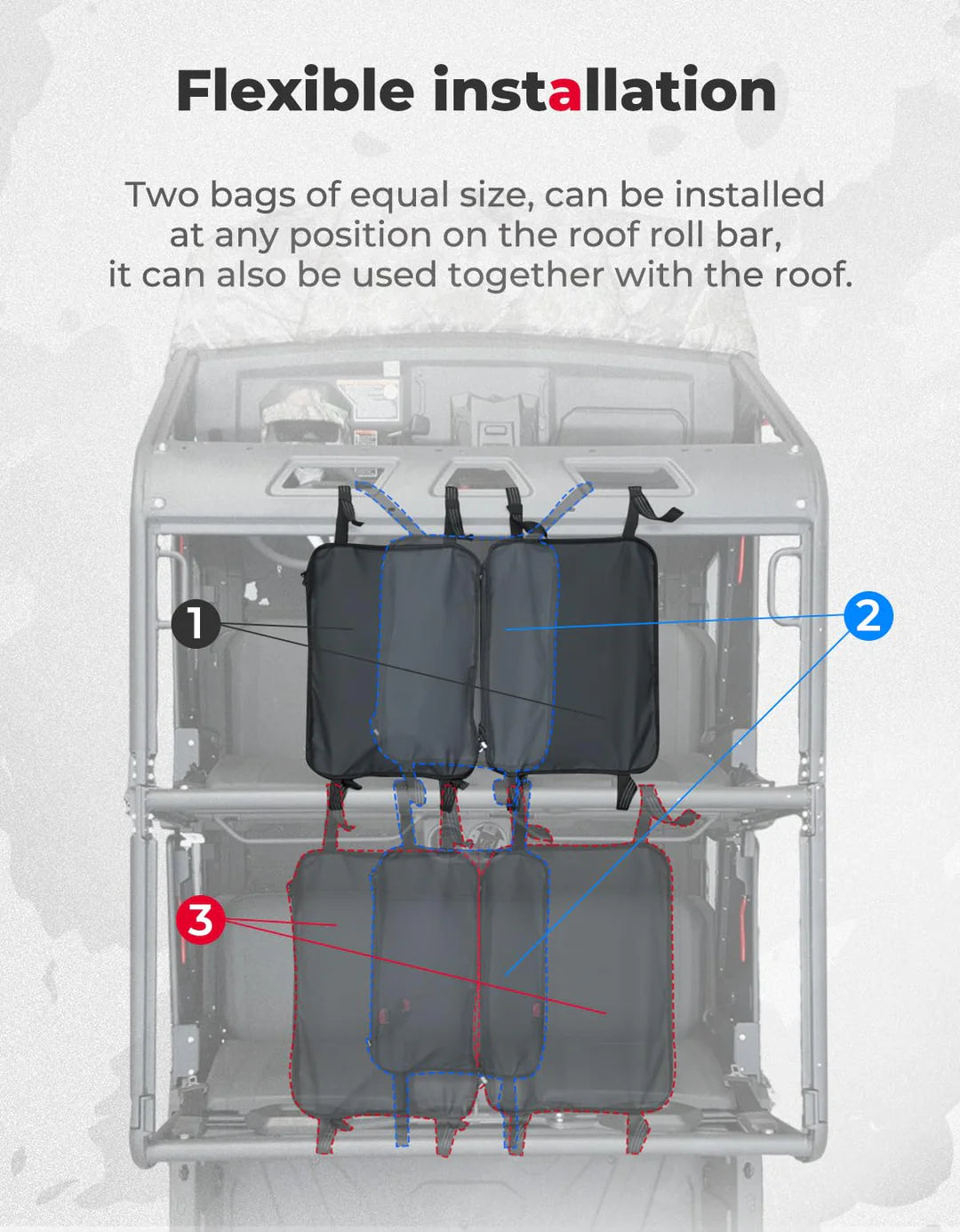 Flexible installation

Two bags of equal size, can be installed at any position on the roof roll bar, it can also be used together with the roof.

1

2

3