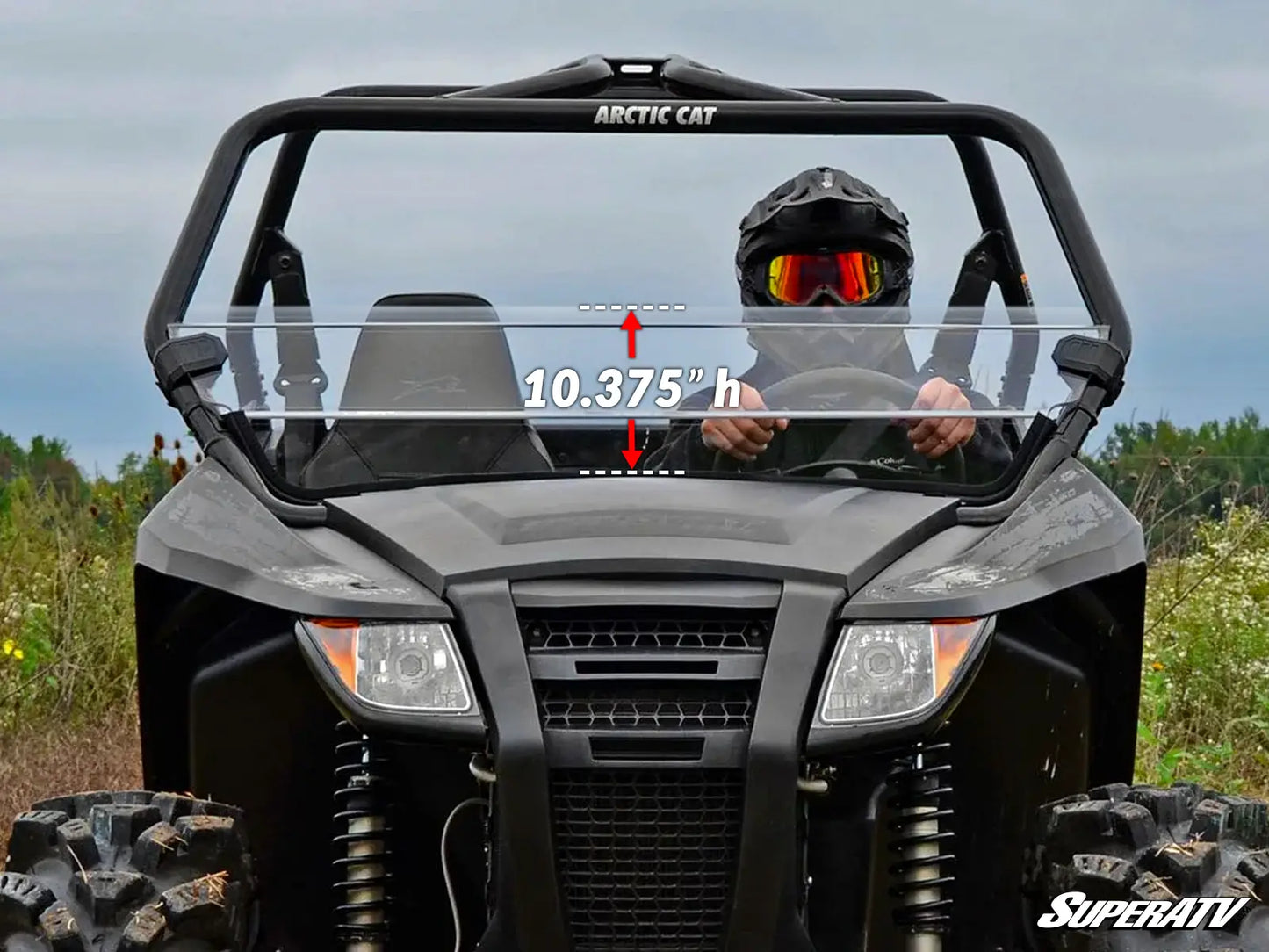 ARCTIC CAT

10.375" h

SUPERATV